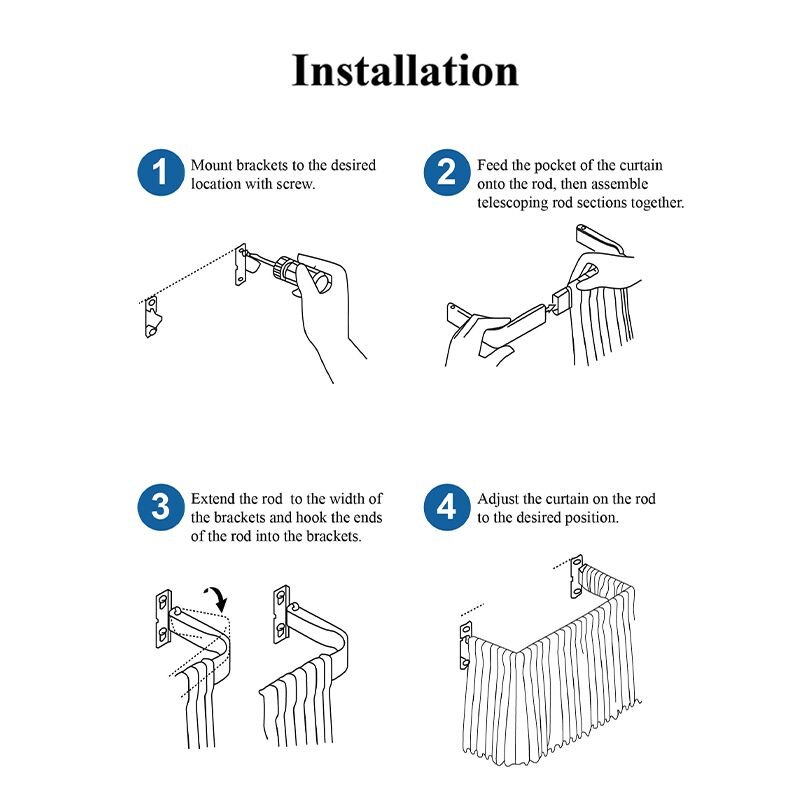 Installation

1 Mount brackets to the desired location with screw.

2 Feed the pocket of the curtain onto the rod, then assemble telescoping rod sections together.

3 Extend the rod to the width of the brackets and hook the ends of the rod into the brackets.

4 Adjust the curtain on the rod to the desired position.